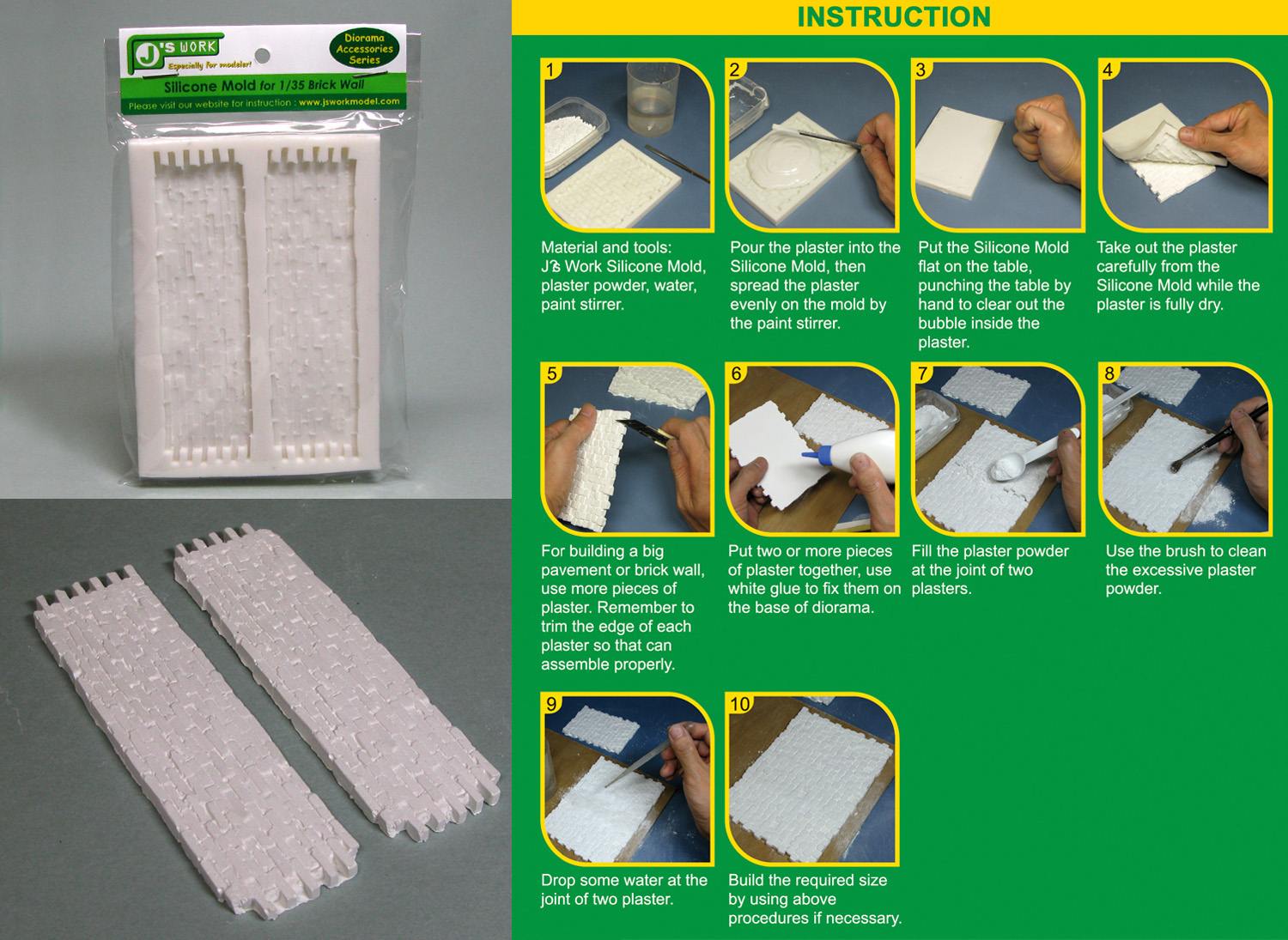 J'S WORK
Especially for modeler!
Diorama Accessories Series
Silicone Mold for 1/35 Brick Wall
Please visit our website for instruction : www.jsworkmodel.com

INSTRUCTION

1
Material and tools: J's Work Silicone Mold, plaster powder, water, paint stirrer.

2
Pour the plaster into the Silicone Mold, then spread the plaster evenly on the mold by the paint stirrer.

3
Put the Silicone Mold flat on the table, punching the table by hand to clear out the bubble inside the plaster.

4
Take out the plaster carefully from the Silicone Mold while the plaster is fully dry.

5
For building a big pavement or brick wall, use more pieces of plaster. Remember to trim the edge of each plaster so that can assemble properly.

6
Put two or more pieces of plaster together, use white glue to fix them on the base of diorama.

7
Fill the plaster powder at the joint of two plasters.

8
Use the brush to clean the excessive plaster powder.

9
Drop some water at the joint of two plaster.

10
Build the required size by using above procedures if necessary.