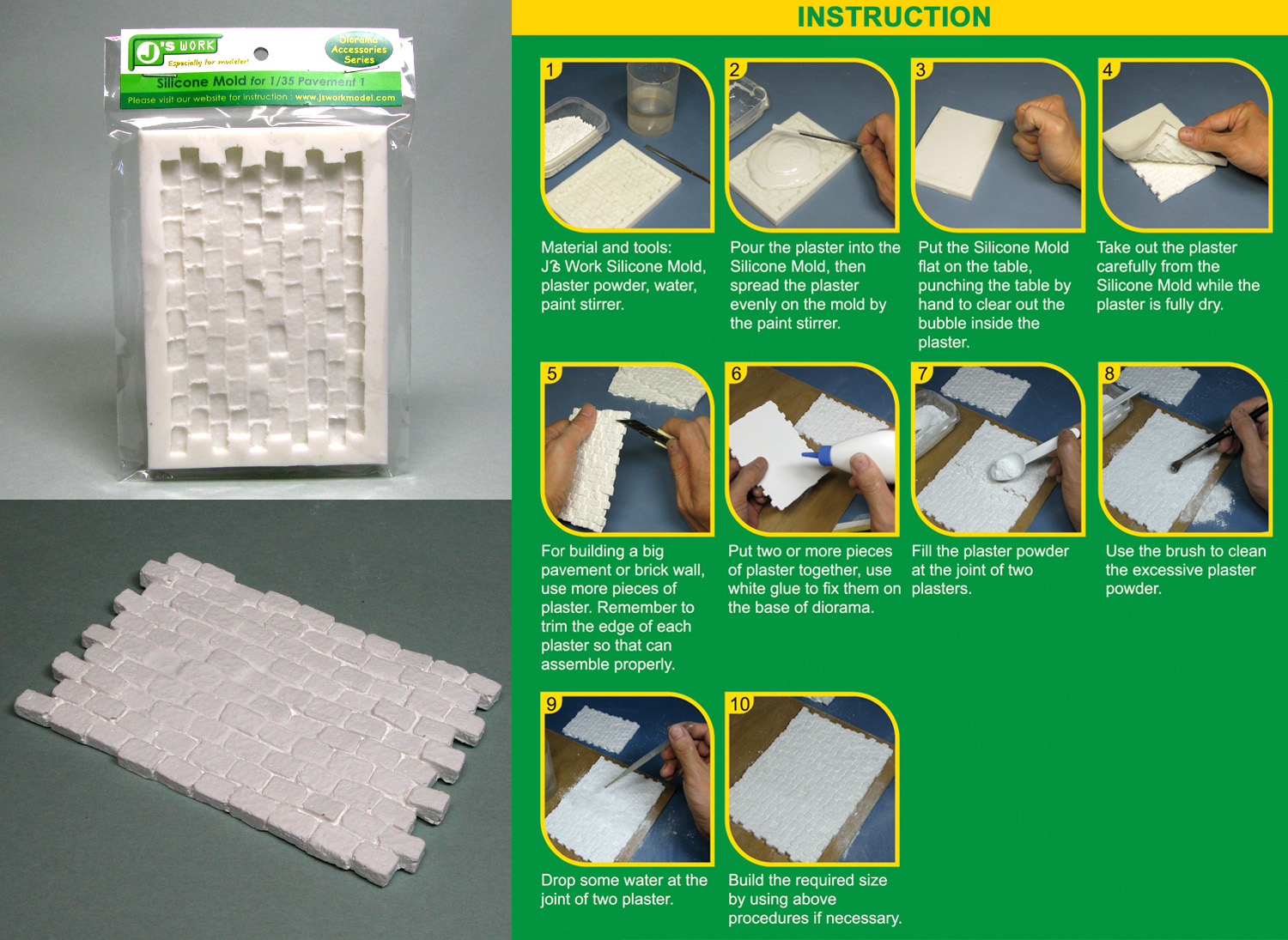 J'S WORK
Especially for modeler!
Diorama Accessories Series
Silicone Mold for 1/35 Pavement 1
Please visit our website for instruction : www.jsworkmodel.com

INSTRUCTION

1
Material and tools: J's Work Silicone Mold, plaster powder, water, paint stirrer.

2
Pour the plaster into the Silicone Mold, then spread the plaster evenly on the mold by the paint stirrer.

3
Put the Silicone Mold flat on the table, punching the table by hand to clear out the bubble inside the plaster.

4
Take out the plaster carefully from the Silicone Mold while the plaster is fully dry.

5
For building a big pavement or brick wall, use more pieces of plaster. Remember to trim the edge of each plaster so that can assemble properly.

6
Put two or more pieces of plaster together, use white glue to fix them on the base of diorama.

7
Fill the plaster powder at the joint of two plasters.

8
Use the brush to clean the excessive plaster powder.

9
Drop some water at the joint of two plaster.

10
Build the required size by using above procedures if necessary.